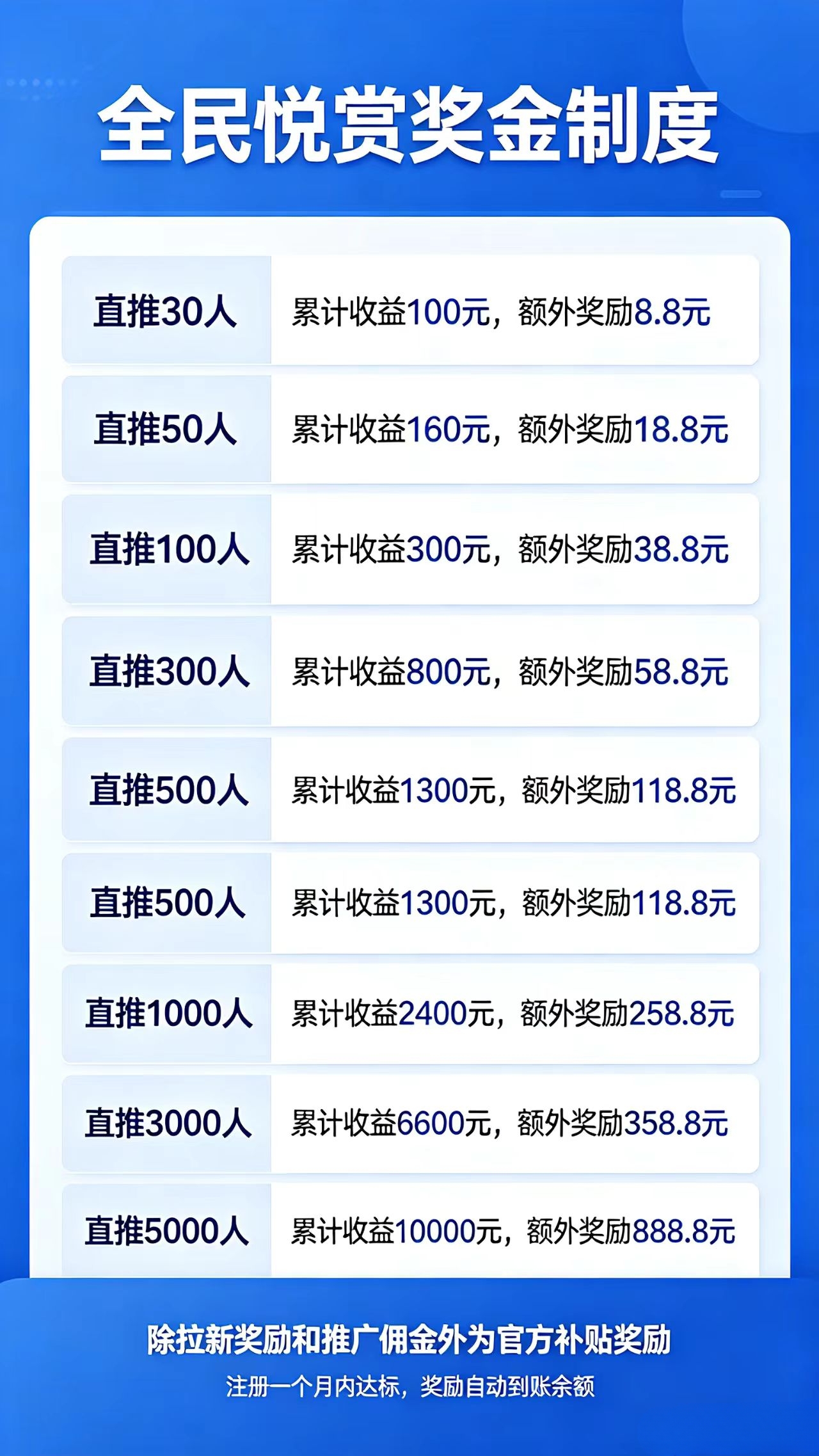 全民悦赏奖金制度

| 直推30人 | 累计收益100元，额外奖励8.8元 |
|---|---|
| 直推50人 | 累计收益160元，额外奖励18.8元 |
| 直推100人 | 累计收益300元，额外奖励38.8元 |
| 直推300人 | 累计收益800元，额外奖励58.8元 |
| 直推500人 | 累计收益1300元，额外奖励118.8元 |
| 直推500人 | 累计收益1300元，额外奖励118.8元 |
| 直推1000人 | 累计收益2400元，额外奖励258.8元 |
| 直推3000人 | 累计收益6600元，额外奖励358.8元 |
| 直推5000人 | 累计收益10000元，额外奖励888.8元 |

除拉新奖励和推广佣金外为官方补贴奖励
注册一个月内达标，奖励自动到账余额